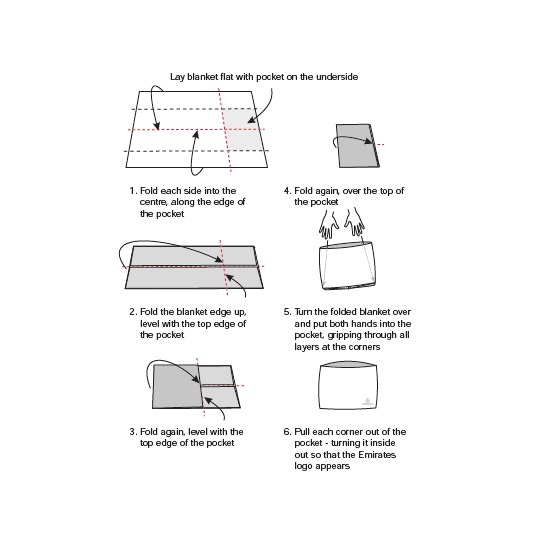 Lay blanket flat with pocket on the underside

1. Fold each side into the centre, along the edge of the pocket

2. Fold the blanket edge up, level with the top edge of the pocket

3. Fold again, level with the top edge of the pocket

4. Fold again, over the top of the pocket

5. Turn the folded blanket over and put both hands into the pocket, gripping through all layers at the corners

6. Pull each corner out of the pocket - turning it inside out so that the Emirates logo appears